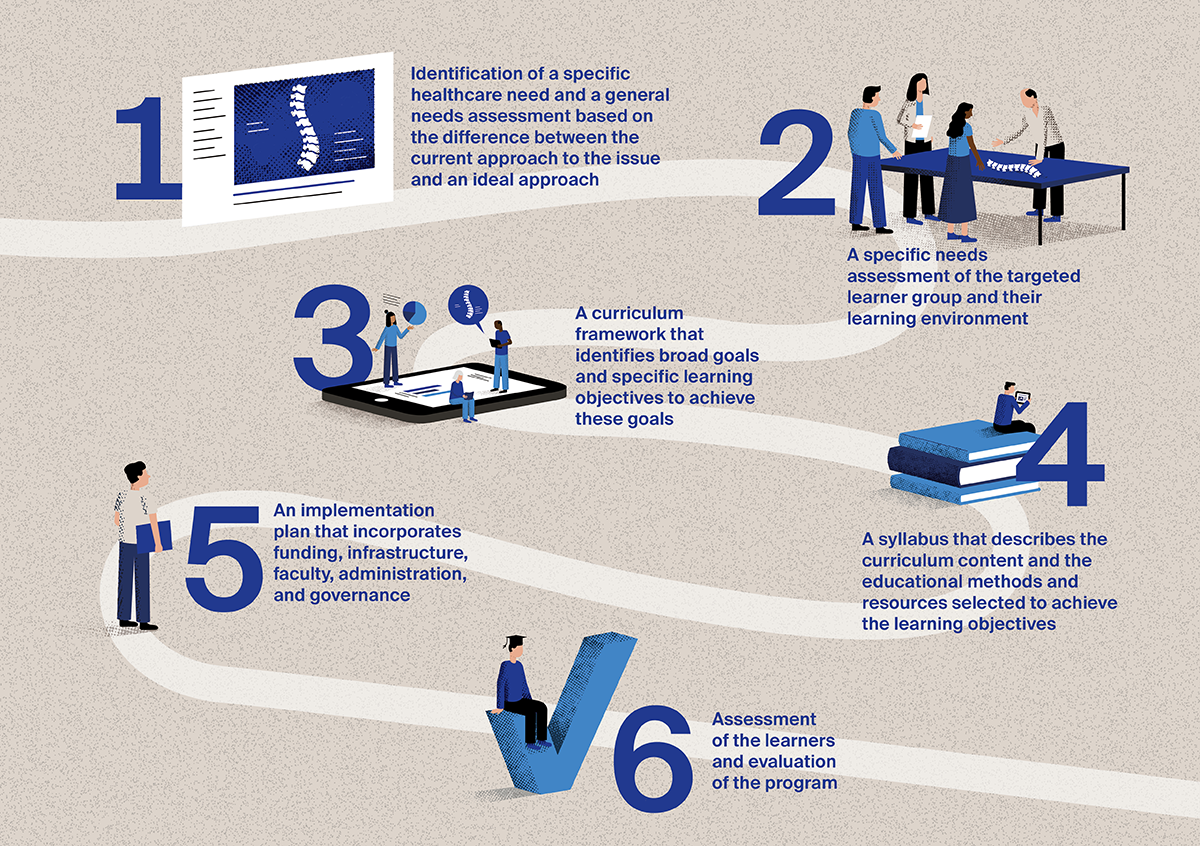 1

Identification of a specific healthcare need and a general needs assessment based on the difference between the current approach to the issue and an ideal approach

2

A specific needs assessment of the targeted learner group and their learning environment

3

A curriculum framework that identifies broad goals and specific learning objectives to achieve these goals

4

A syllabus that describes the curriculum content and the educational methods and resources selected to achieve the learning objectives

5

An implementation plan that incorporates funding, infrastructure, faculty, administration, and governance

6

Assessment of the learners and evaluation of the program