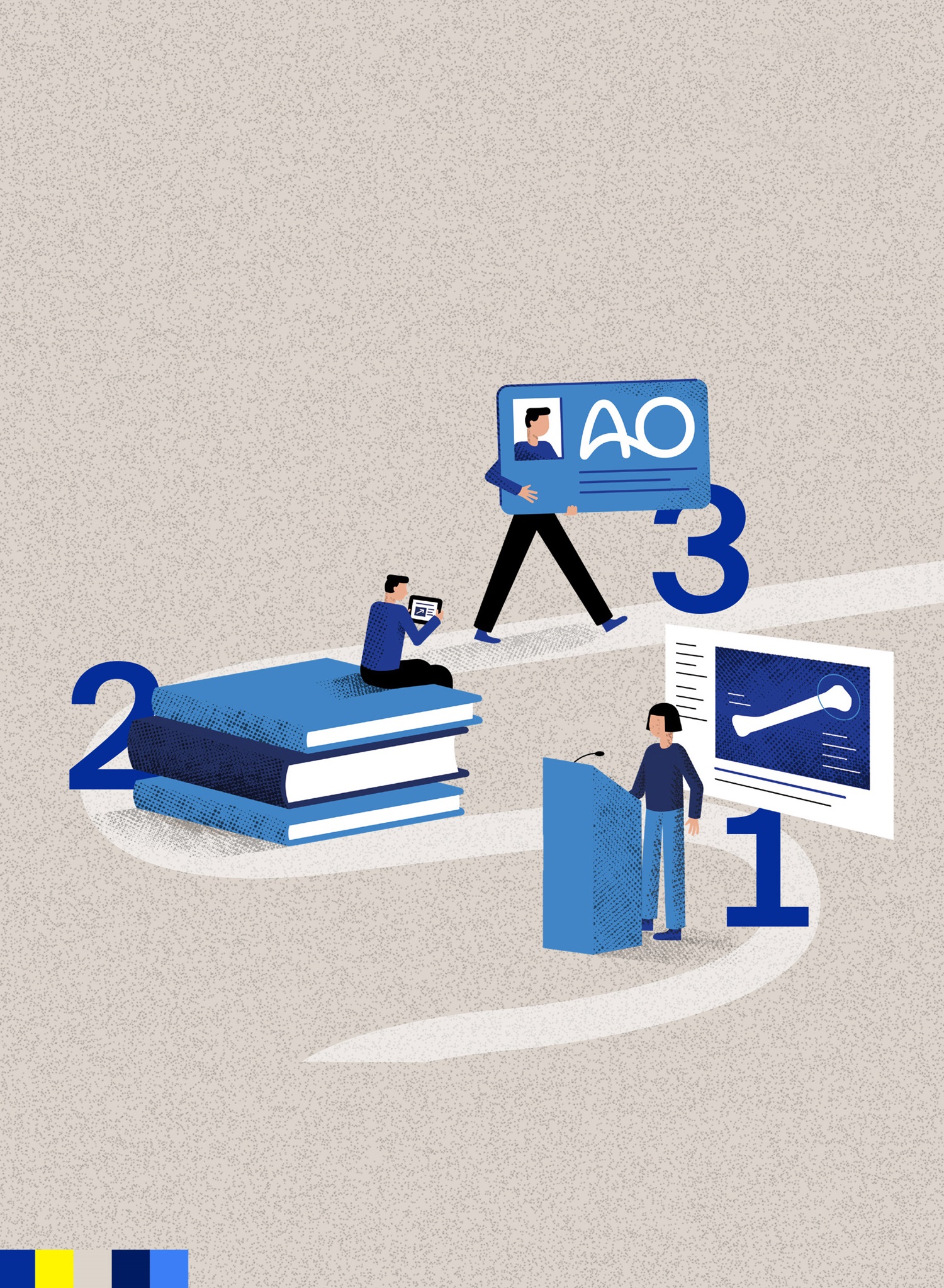 AO

3

2

1