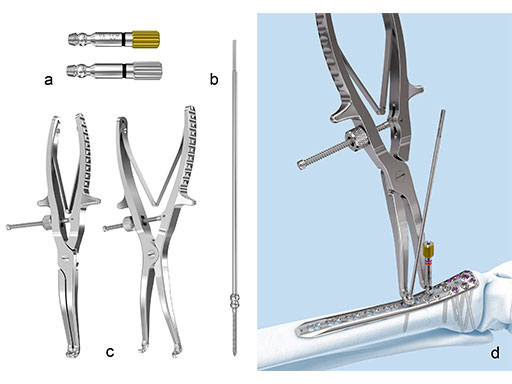 a

b

c

d