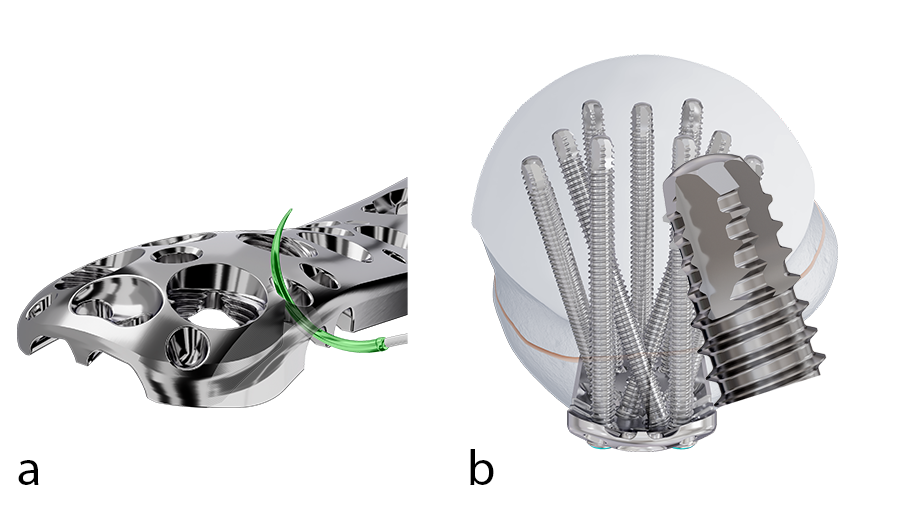 a

b