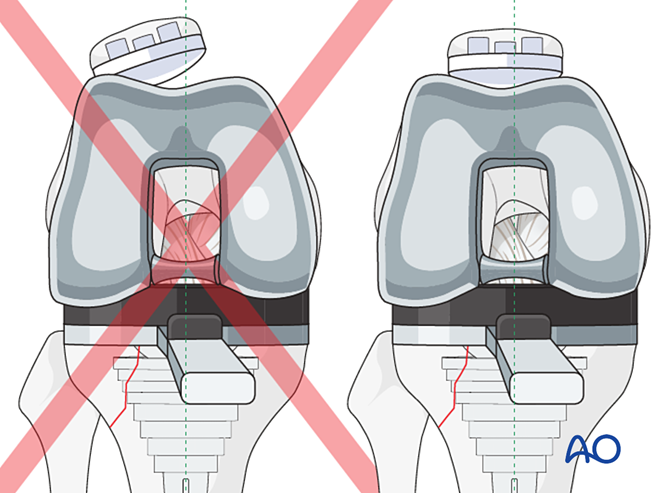 AO