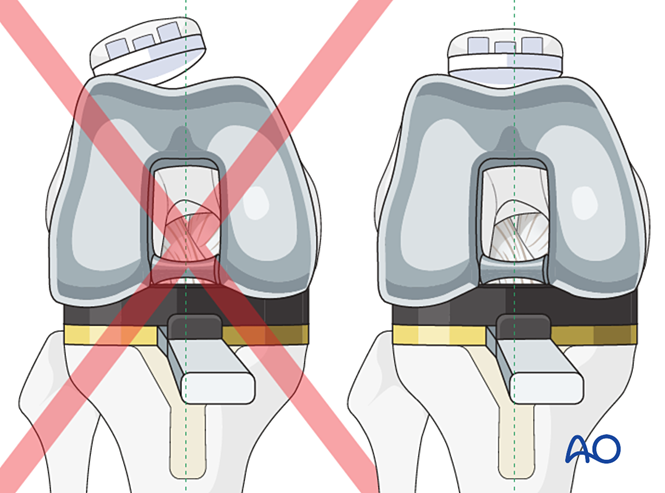 AO