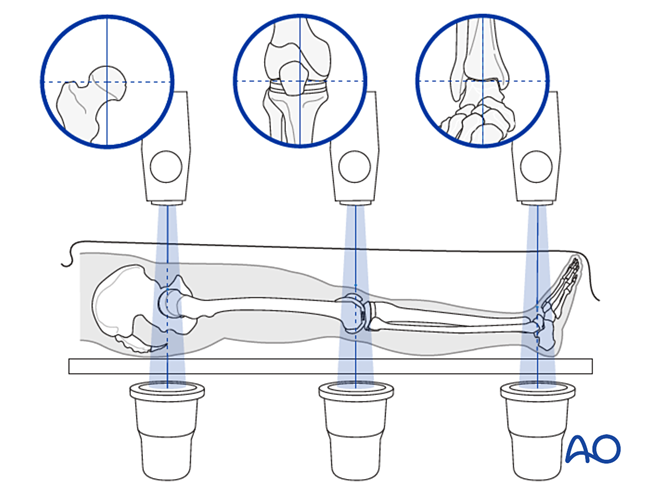 AO