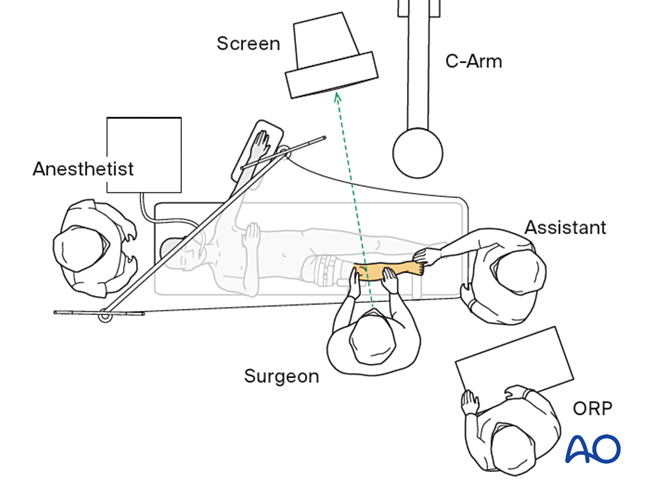 Screen
C-Arm
Anesthetist
Assistant
Surgeon
ORP
AO