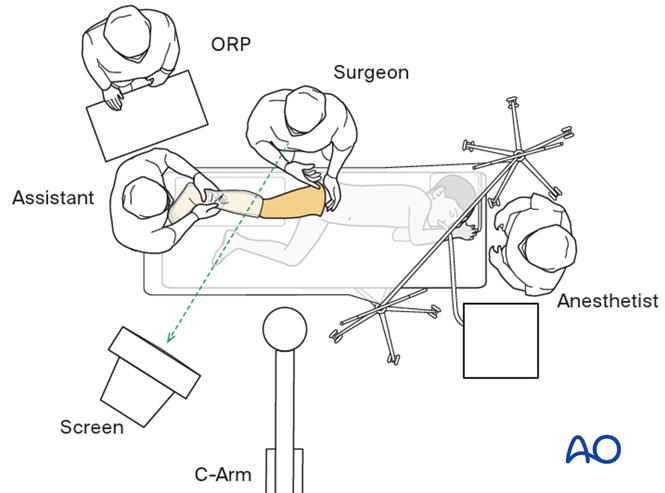 ORP

Surgeon

Assistant

Anesthetist

Screen

C-Arm

AO