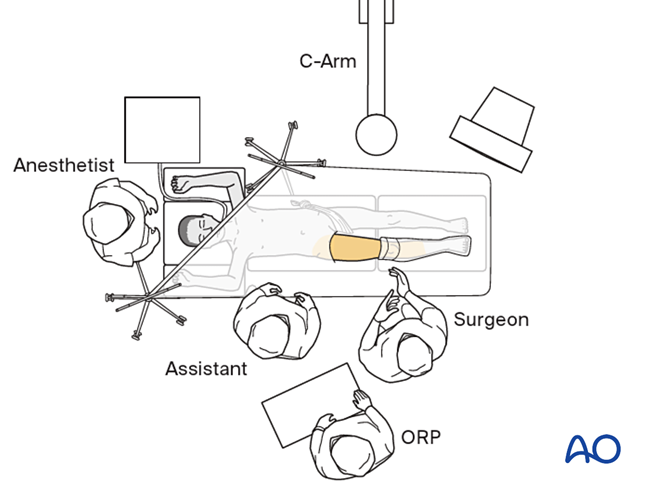 C-Arm
Anesthetist
Surgeon
Assistant
ORP
AO