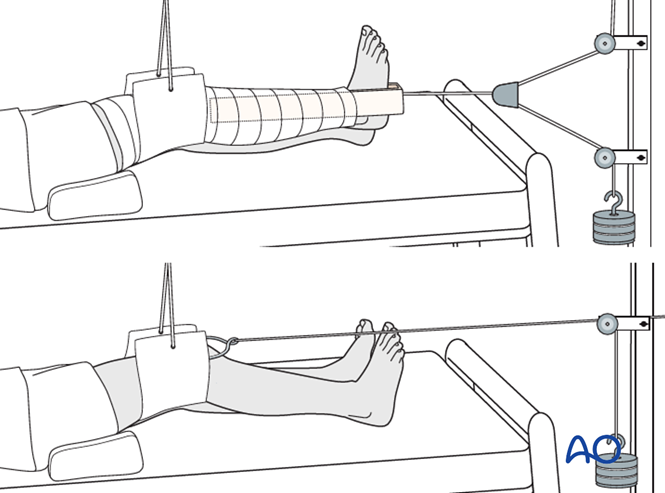 AO