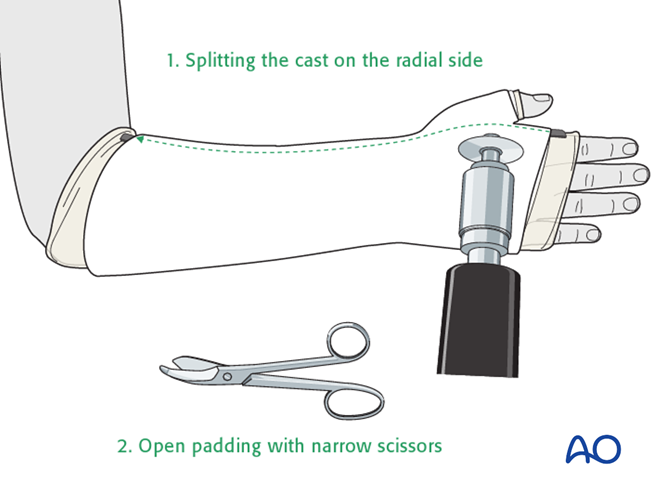 1. Splitting the cast on the radial side

2. Open padding with narrow scissors

AO