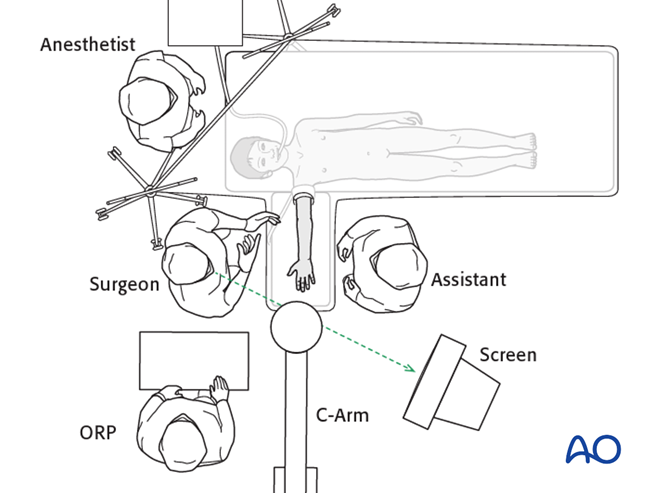 Anesthetist

Surgeon

Assistant

Screen

ORP

C-Arm

AO