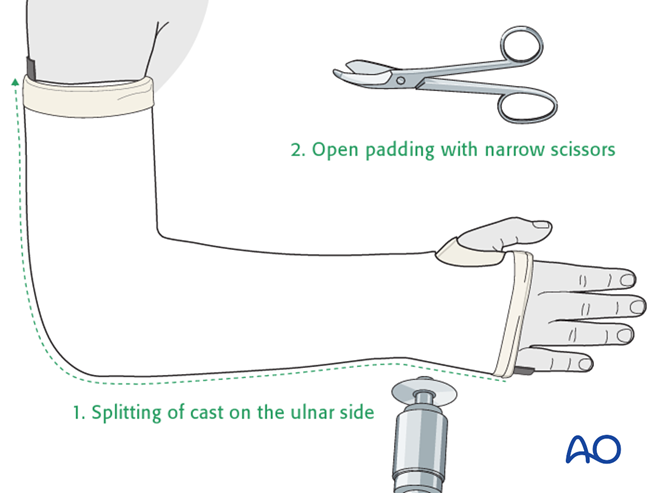 2. Open padding with narrow scissors

1. Splitting of cast on the ulnar side

AO