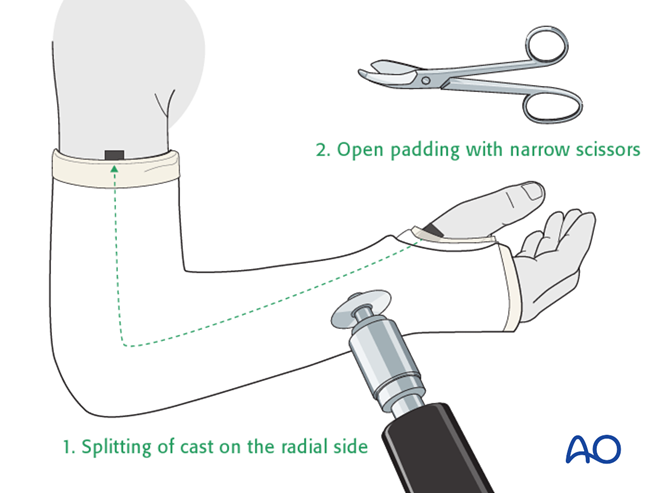 2. Open padding with narrow scissors

1. Splitting of cast on the radial side

AO