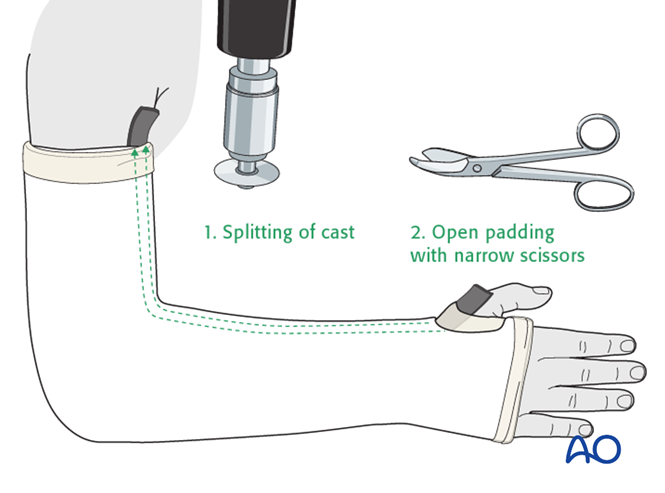 1. Splitting of cast

2. Open padding with narrow scissors

AO