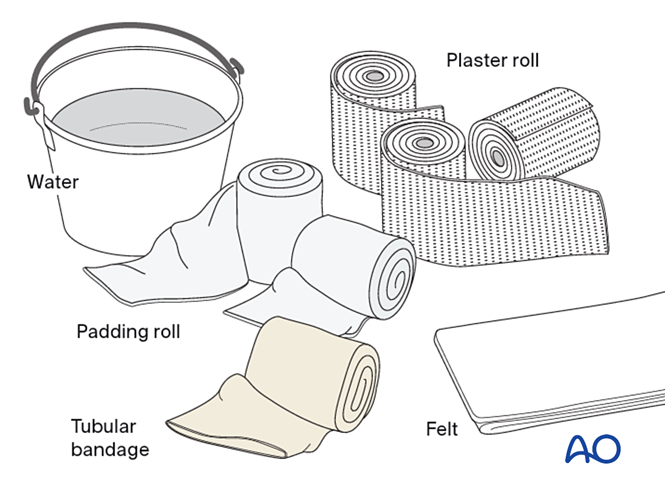 Plaster roll

Water

Padding roll

Tubular bandage

Felt

AO