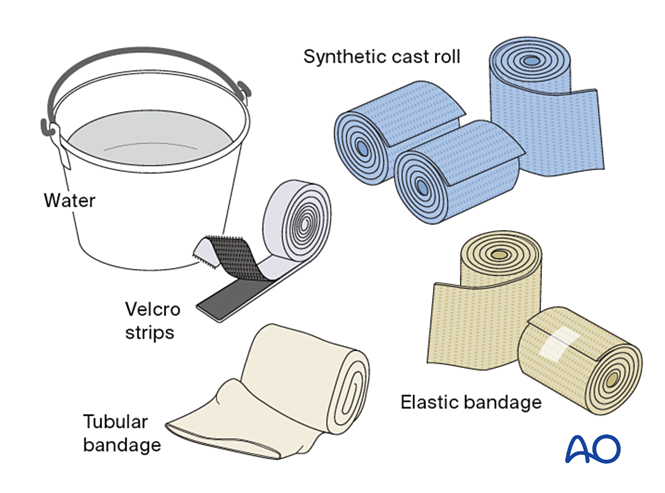 Synthetic cast roll

Water

Velcro strips

Elastic bandage

Tubular bandage

AO