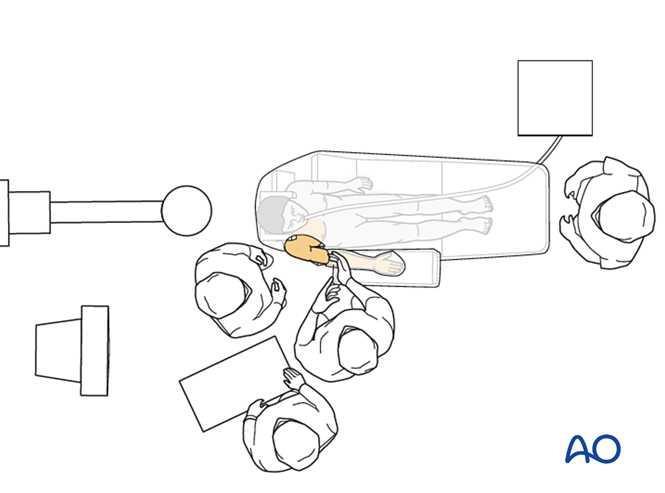 AO