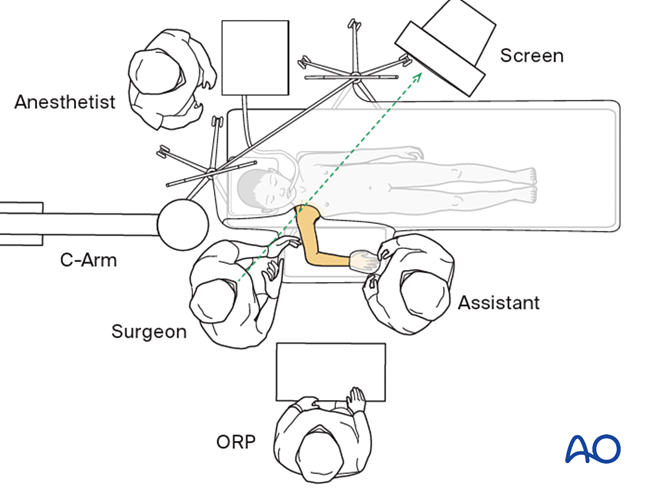 Screen
Anesthetist
C-Arm
Assistant
Surgeon
ORP
AO