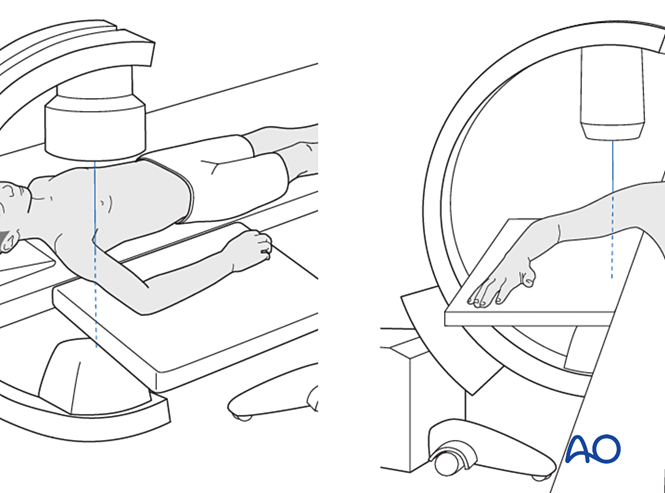 AO