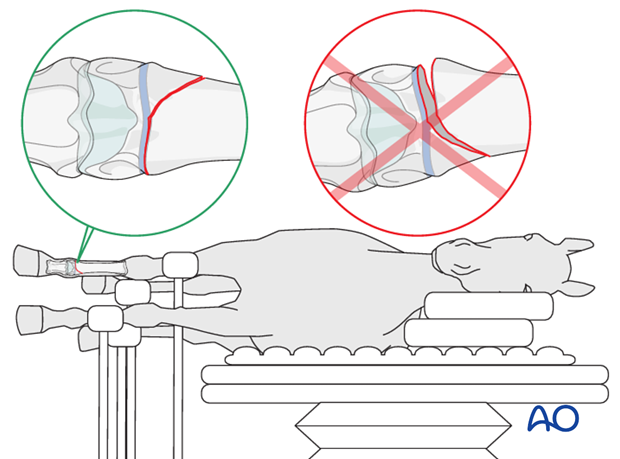 AO