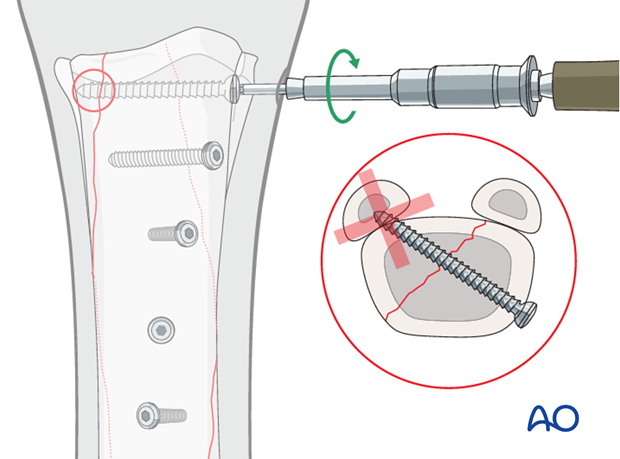 AO