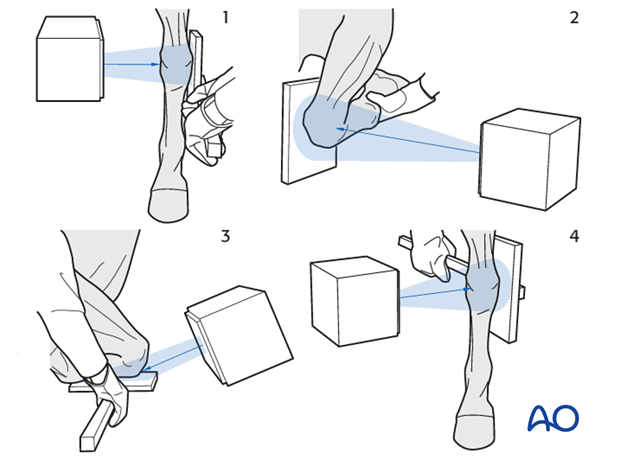 1
2
3
4
AO