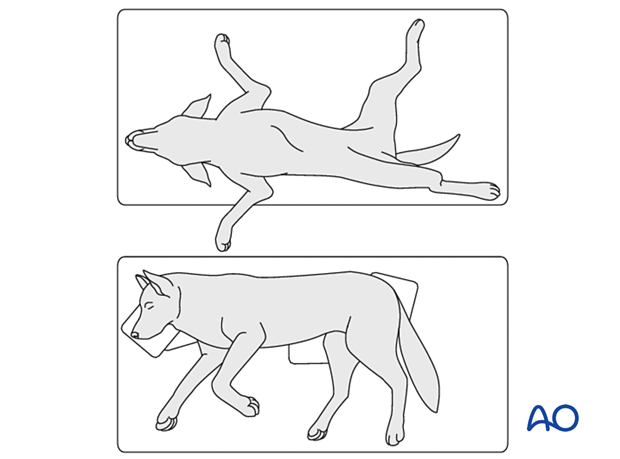 AO