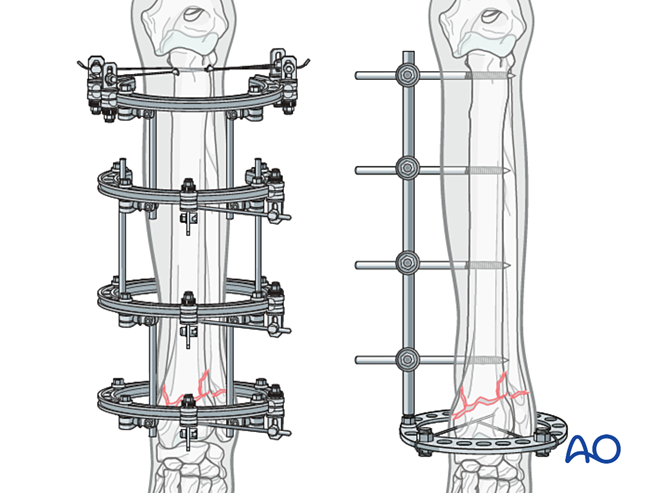 AO