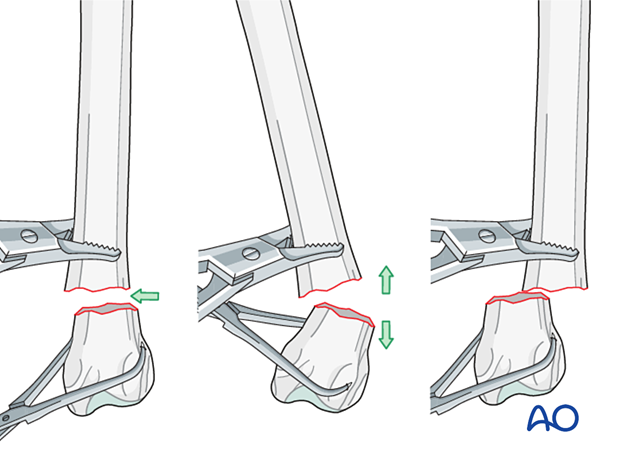 AO