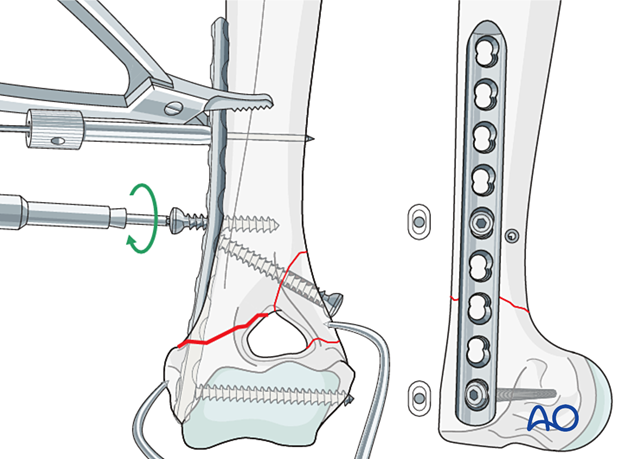 AO