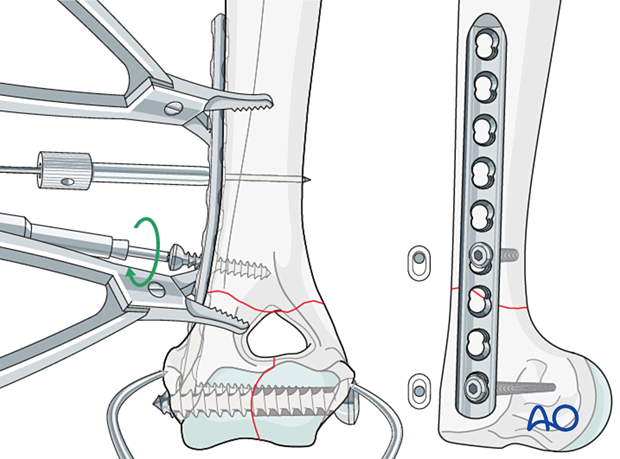 AO