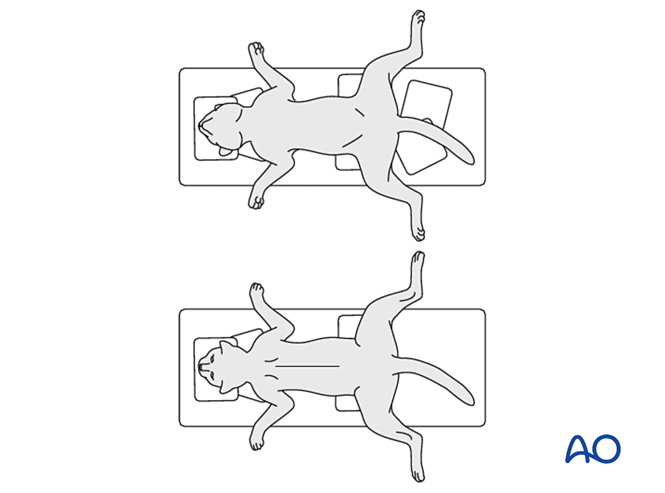 AO