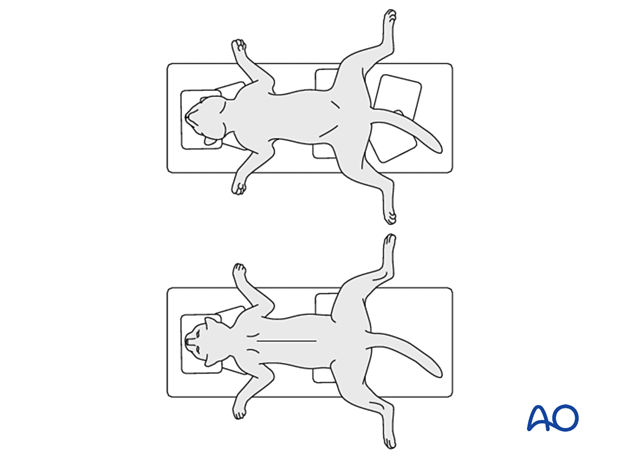 AO