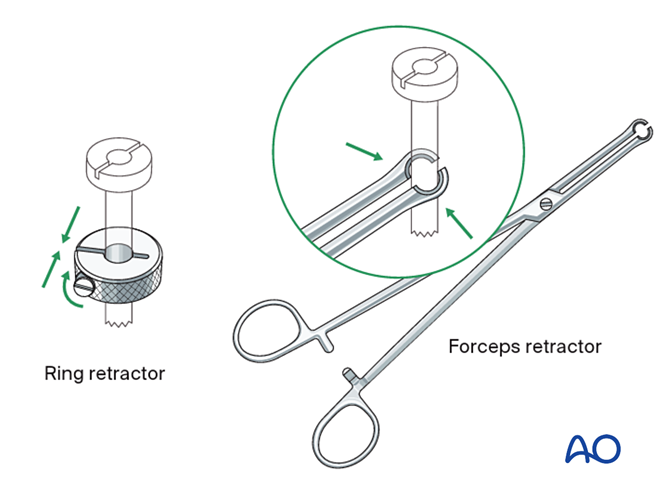 Ring retractor

Forceps retractor

AO