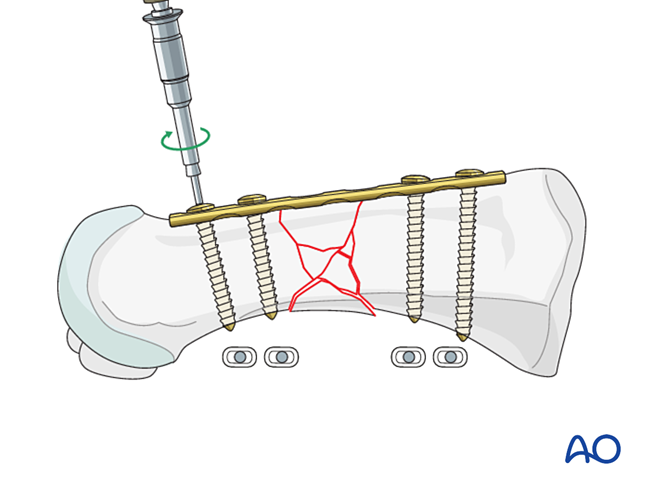 AO