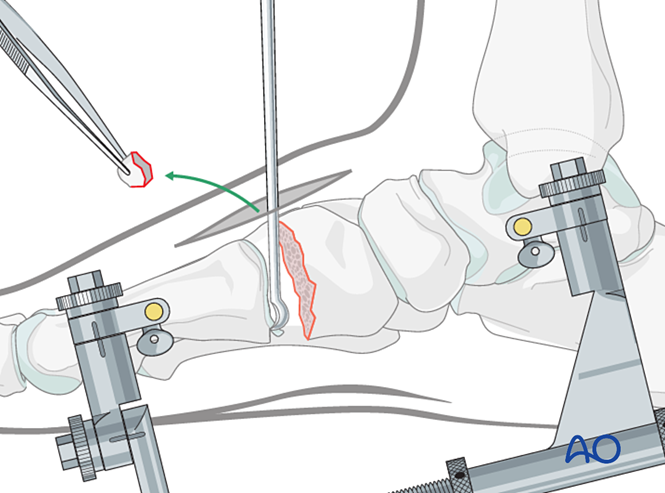 AO