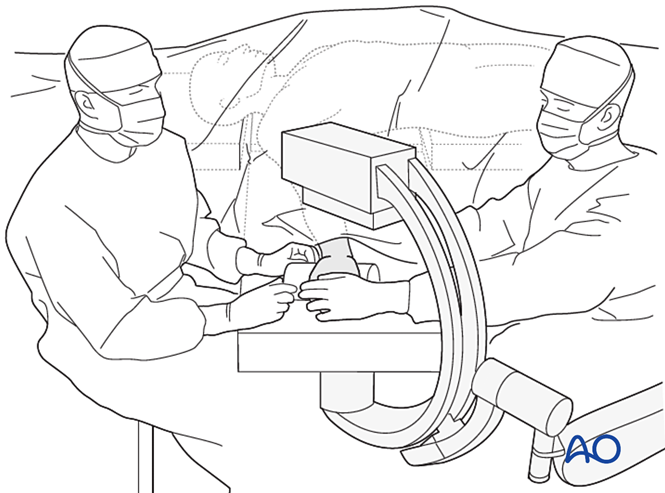 AO