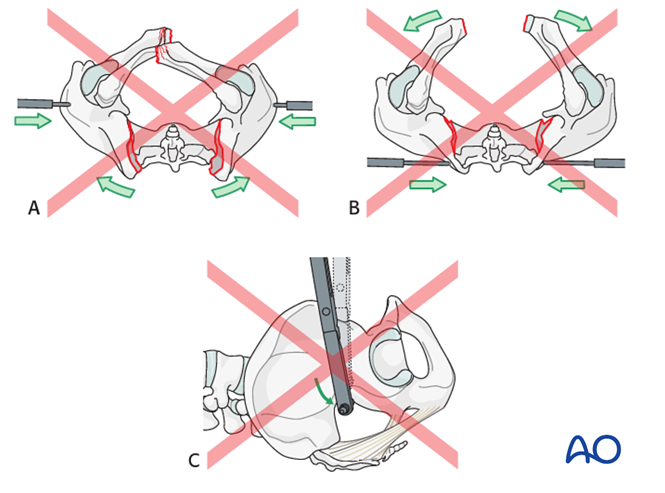 A

B

C

AO