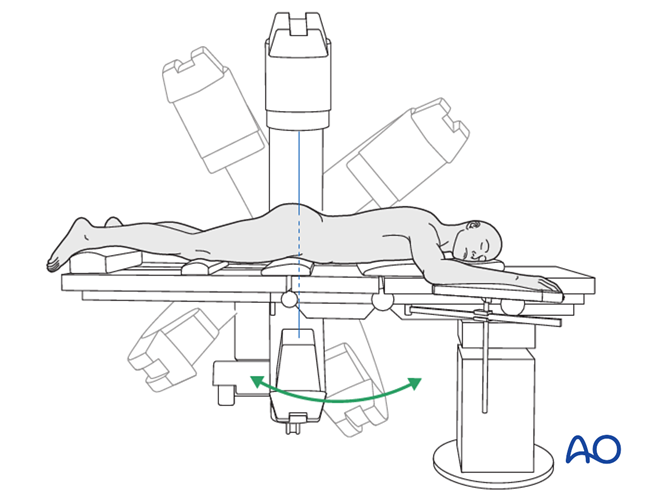 AO