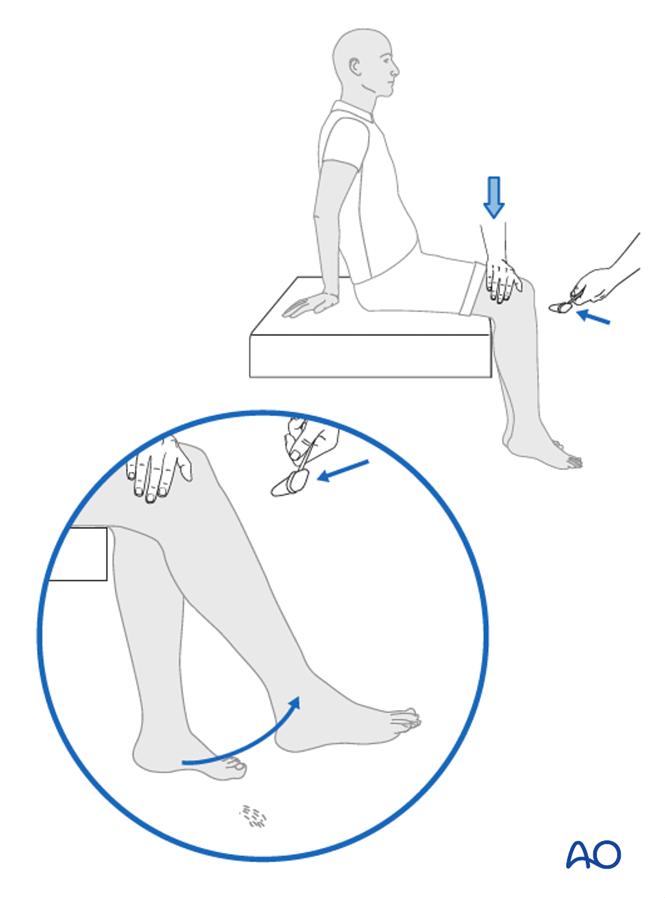 AO