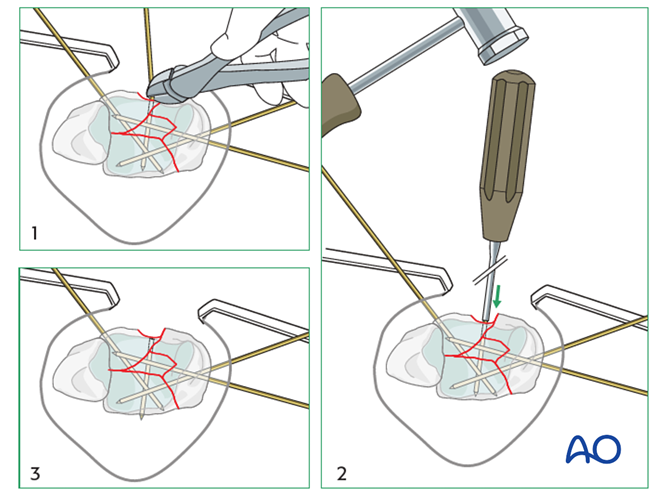 1

3

2

AO