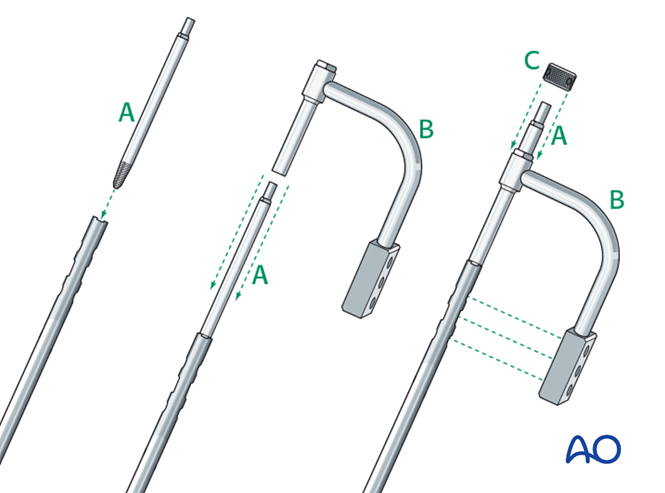 A

B

A

C

A

B

AO