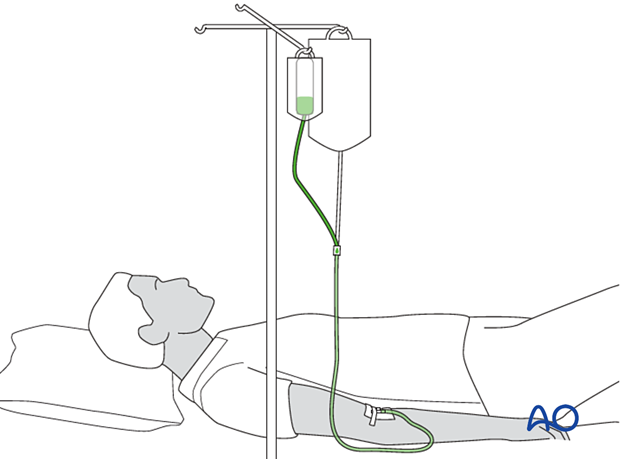 AO