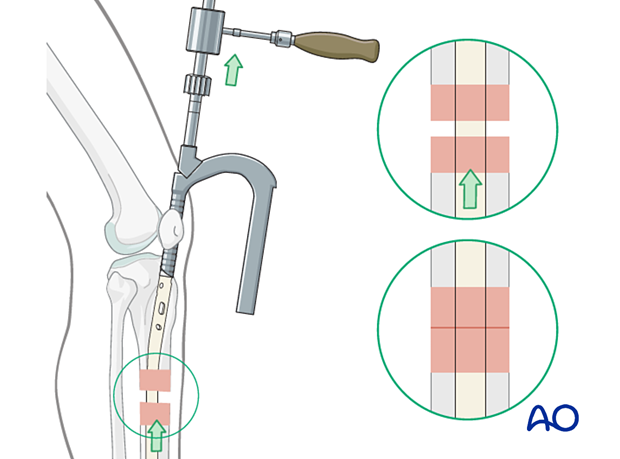 AO