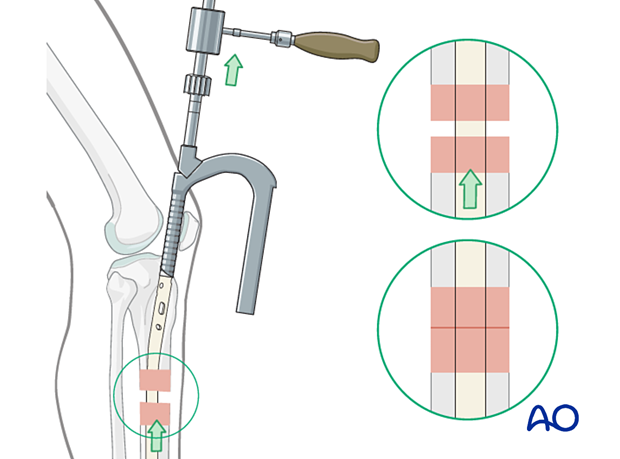 AO