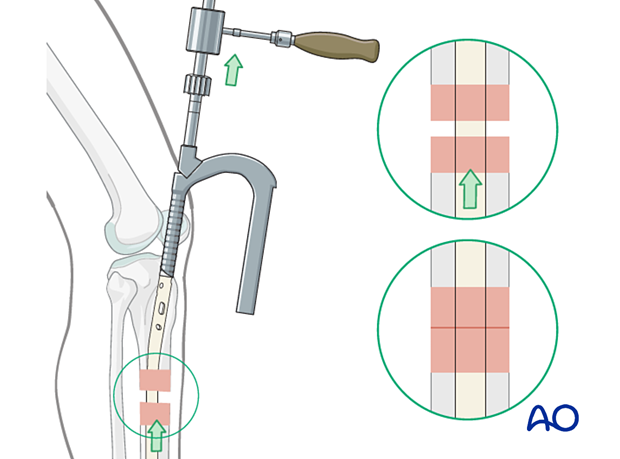 AO