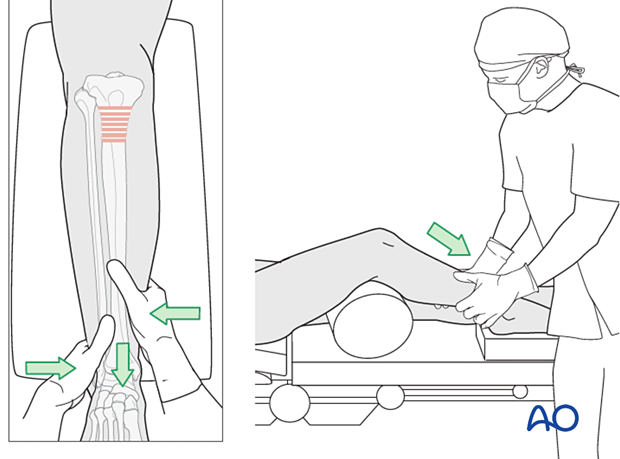 AO