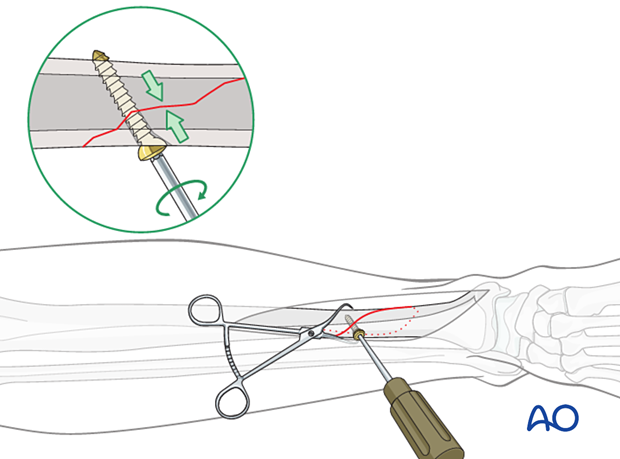 AO