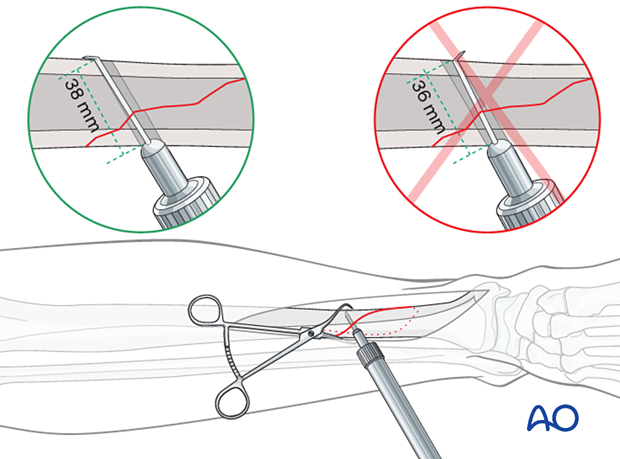 38 mm

36 mm

AO