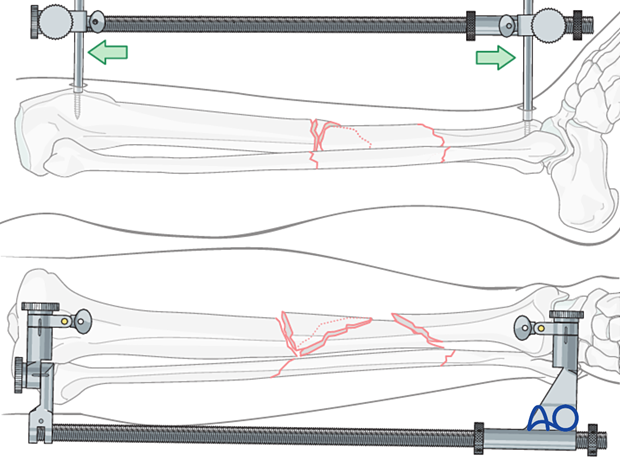 AO