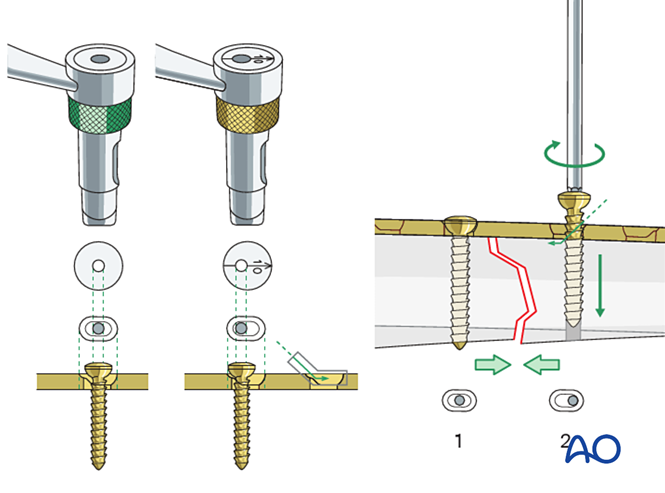 1.0

1.0

1

2

AO