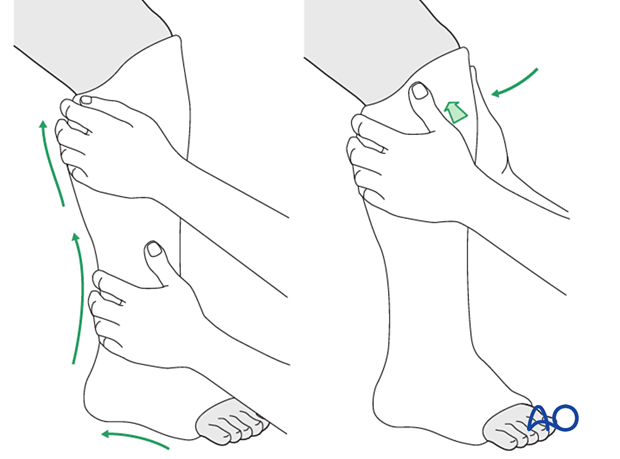 AO